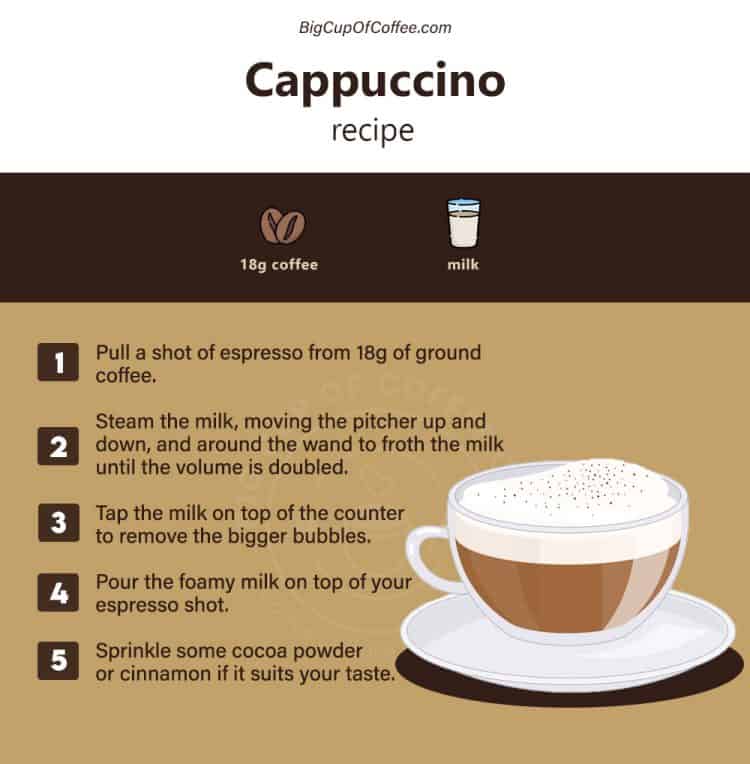 BigCupOfCoffee.com

Cappuccino
recipe

18g coffee

milk

1 Pull a shot of espresso from 18g of ground coffee.

2 Steam the milk, moving the pitcher up and down, and around the wand to froth the milk until the volume is doubled.

3 Tap the milk on top of the counter to remove the bigger bubbles.

4 Pour the foamy milk on top of your espresso shot.

5 Sprinkle some cocoa powder or cinnamon if it suits your taste.